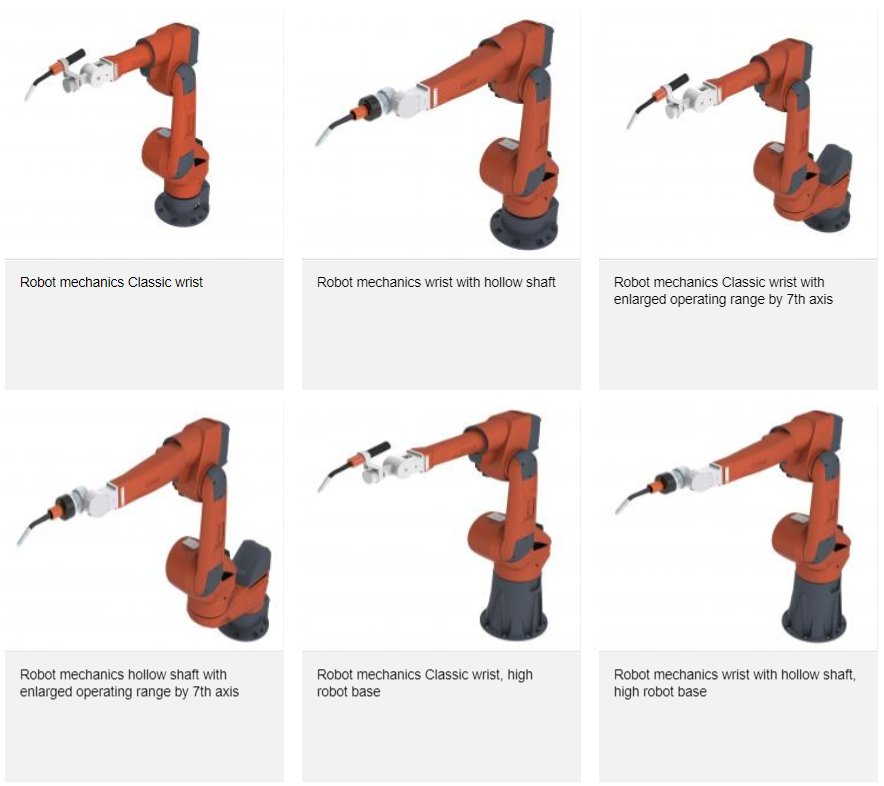 Robot mechanics Classic wrist

Robot mechanics wrist with hollow shaft

Robot mechanics Classic wrist with enlarged operating range by 7th axis

Robot mechanics hollow shaft with enlarged operating range by 7th axis

Robot mechanics Classic wrist, high robot base

Robot mechanics wrist with hollow shaft, high robot base